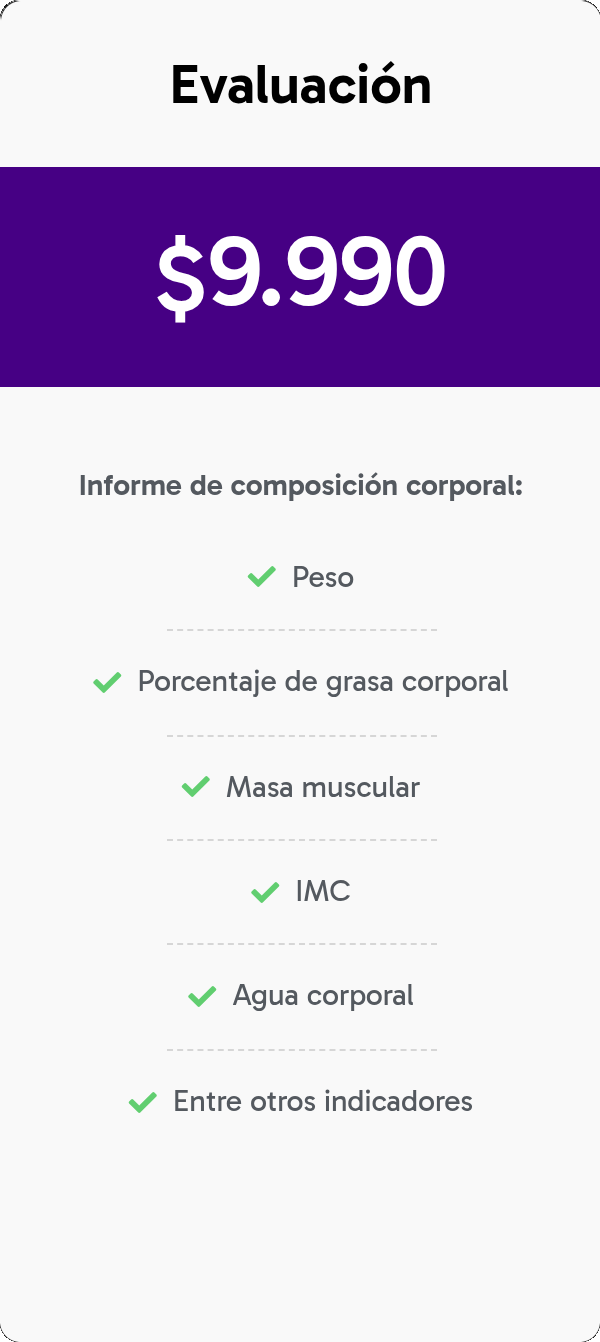 Evaluación

$9.990

Informe de composición corporal:

Peso

Porcentaje de grasa corporal

Masa muscular

IMC

Agua corporal

Entre otros indicadores