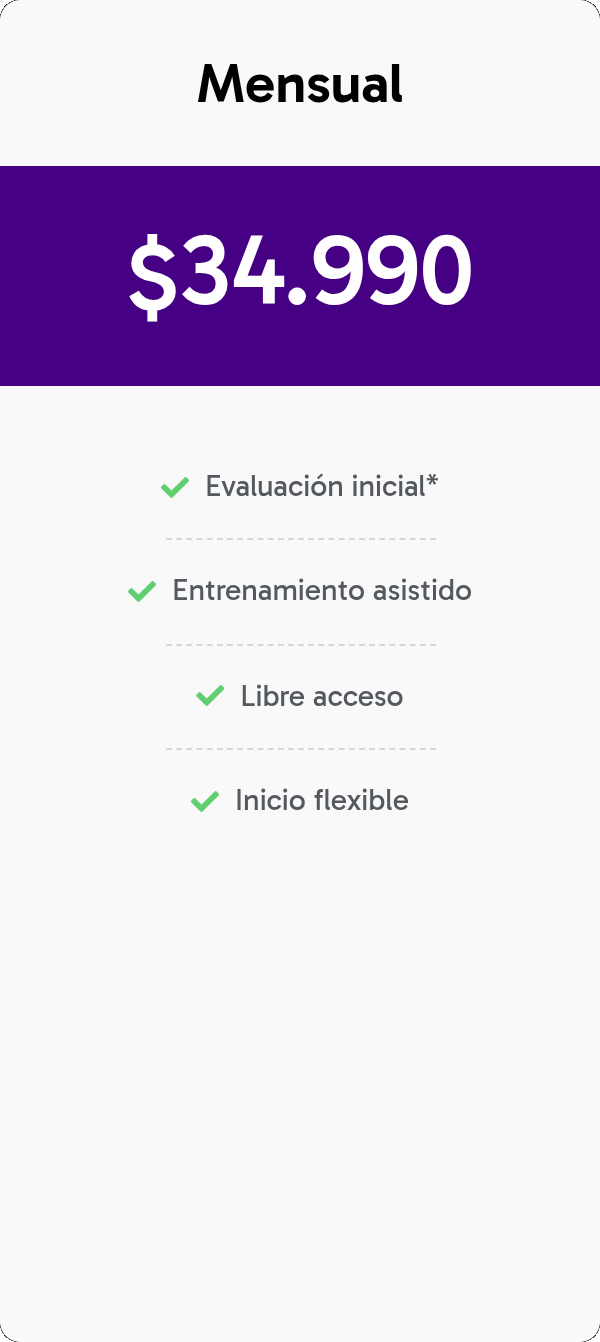 Mensual

$34.990

Evaluación inicial*

Entrenamiento asistido

Libre acceso

Inicio flexible